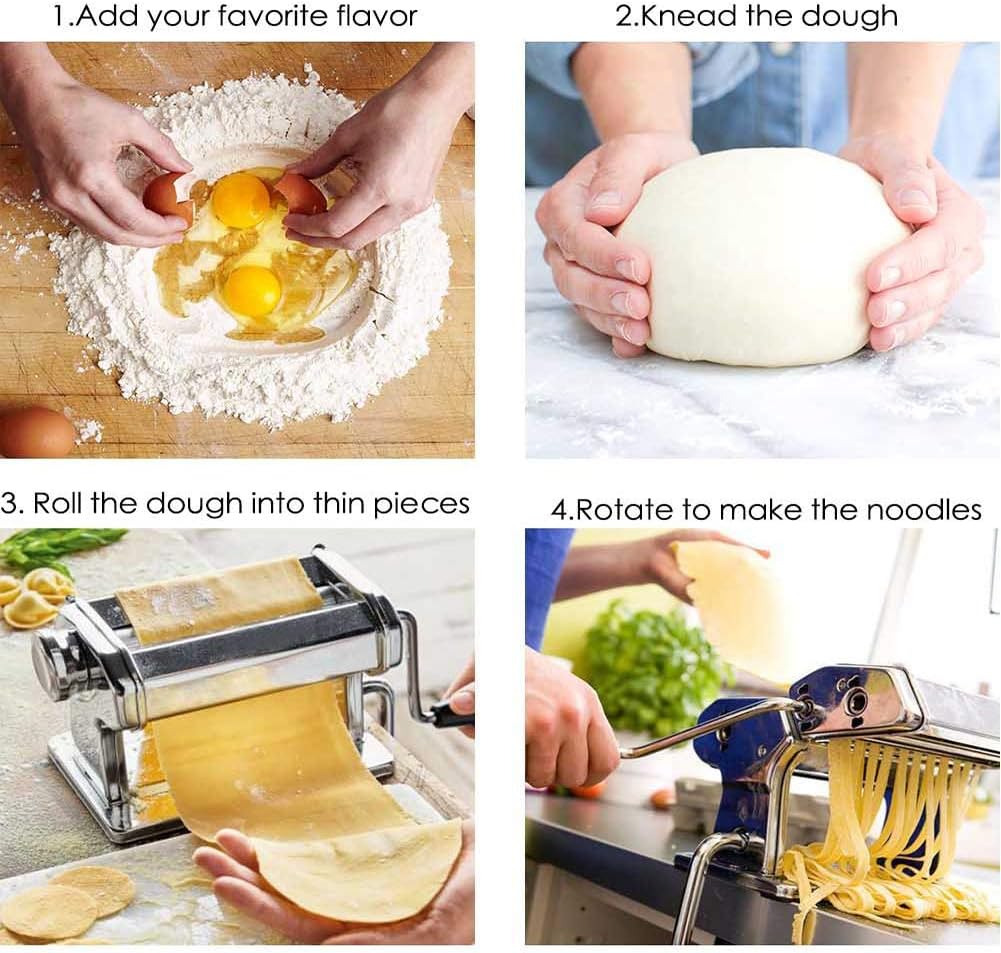 1.Add your favorite flavor

2.Knead the dough

3. Roll the dough into thin pieces

4.Rotate to make the noodles